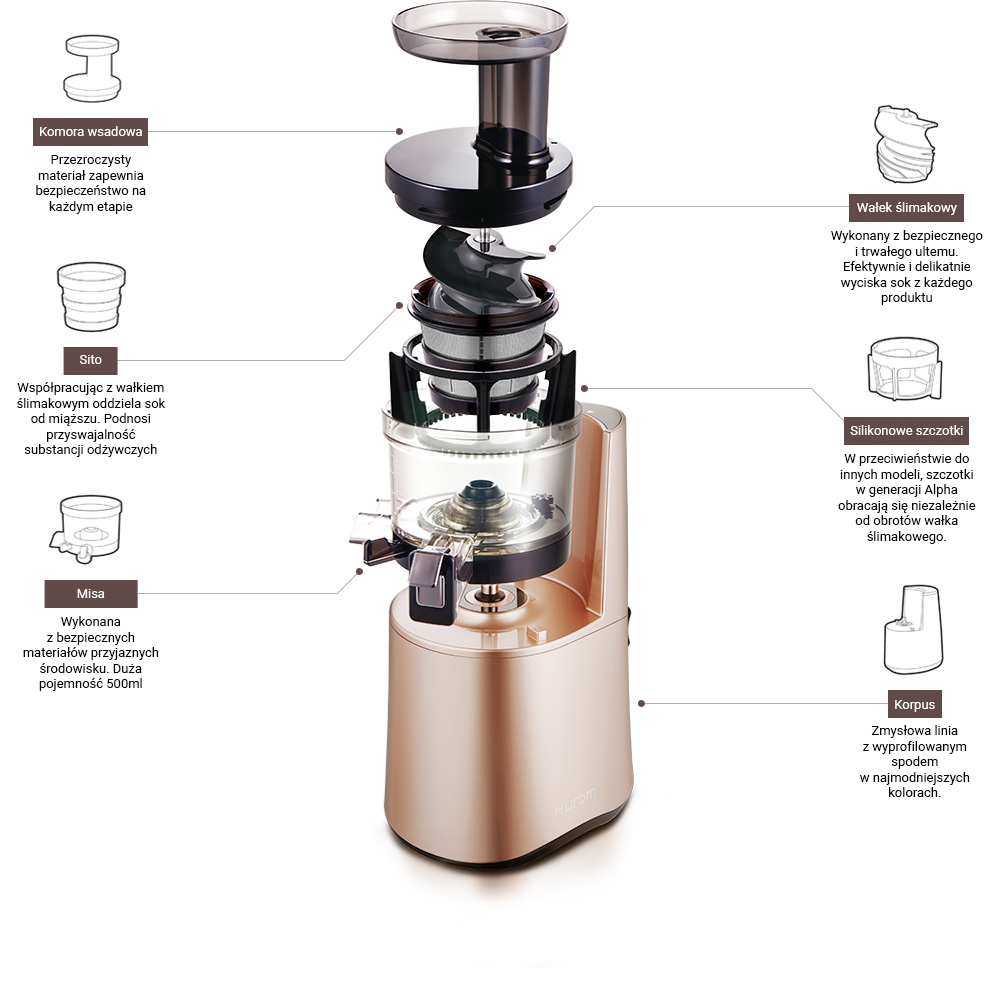 Komora wsadowa

Przezroczysty materiał zapewnia bezpieczeństwo na każdym etapie

Sito

Współpracując z wałkiem ślimakowym oddziela sok od miąższu. Podnosi przyswajalność substancji odżywczych

Misa

Wykonana z bezpiecznych materiałów przyjaznych środowisku. Duża pojemność 500ml

Wałek ślimakowy

Wykonany z bezpiecznego i trwałego ultemu. Efektywnie i delikatnie wyciska sok z każdego produktu

Silikonowe szczotki

W przeciwieństwie do innych modeli, szczotki w generacji Alpha obracają się niezależnie od obrotów wałka ślimakowego.

Korpus

Zmysłowa linia z wyprofilowanym spodem w najmodniejszych kolorach.

Hurom